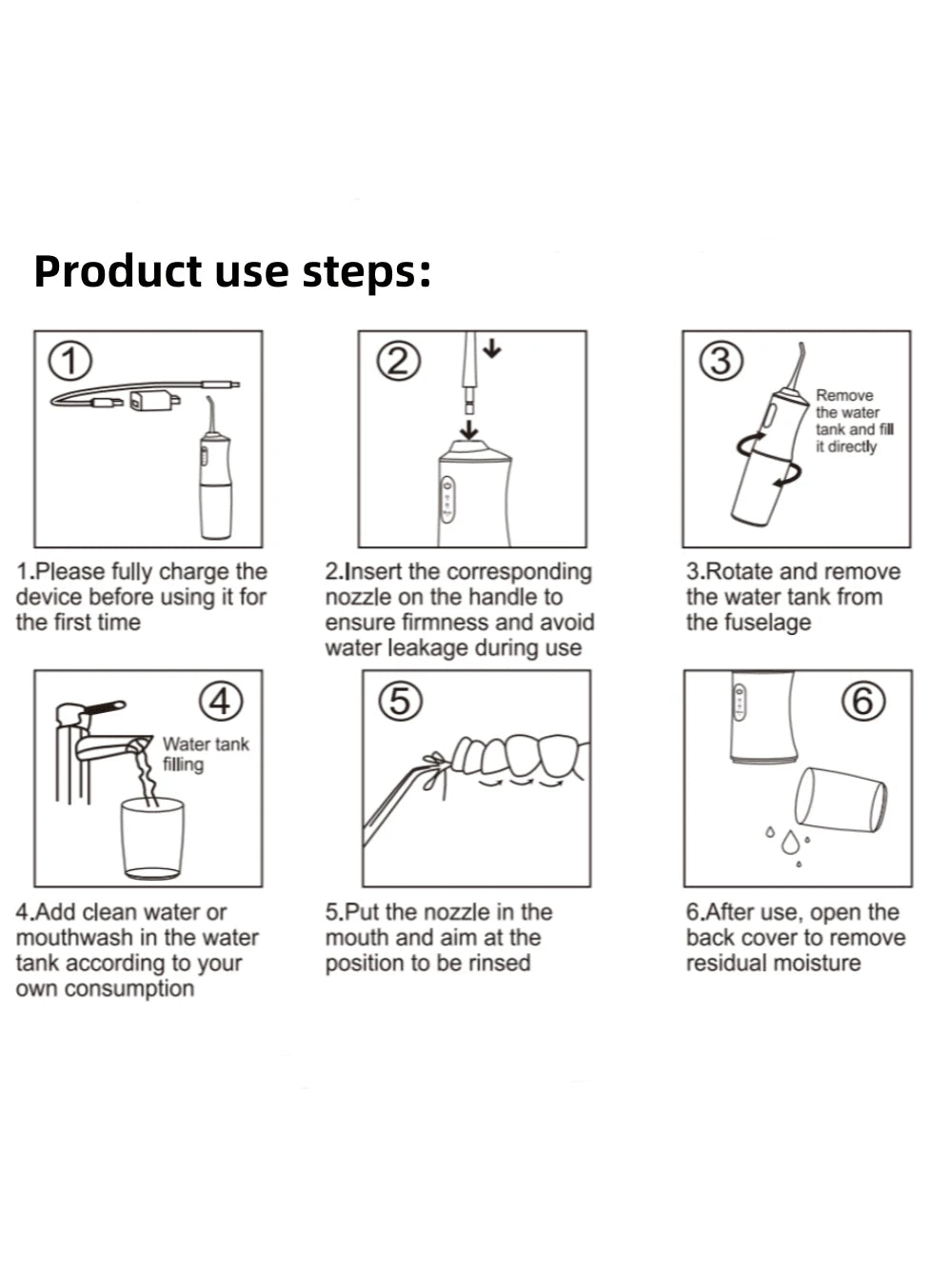 Product use steps:

①

1.Please fully charge the device before using it for the first time

②

2.Insert the corresponding nozzle on the handle to ensure firmness and avoid water leakage during use

③

Remove the water tank and fill it directly

3.Rotate and remove the water tank from the fuselage

④

Water tank filling

4.Add clean water or mouthwash in the water tank according to your own consumption

⑤

5.Put the nozzle in the mouth and aim at the position to be rinsed

⑥

6.After use, open the back cover to remove residual moisture